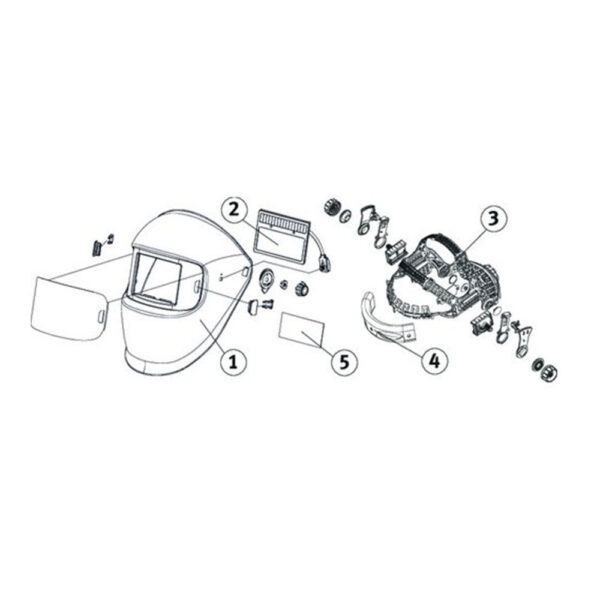 2
3
1
5
4